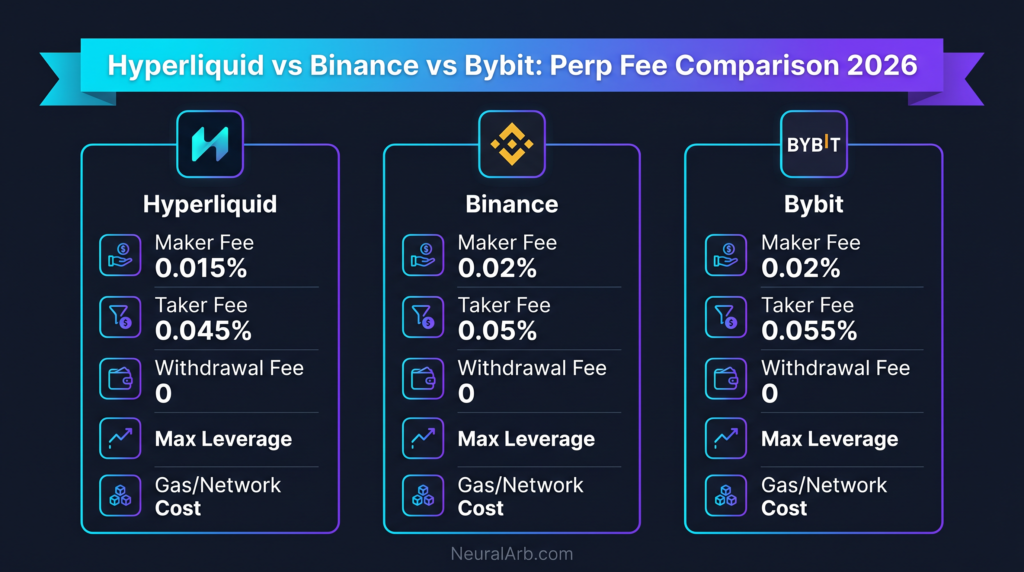 Hyperliquid vs Binance vs Bybit: Perp Fee Comparison 2026

Hyperliquid
Maker Fee
0.015%
Taker Fee
0.045%
Withdrawal Fee
0
Max Leverage
Gas/Network
Cost

Binance
Maker Fee
0.02%
Taker Fee
0.05%
Withdrawal Fee
0
Max Leverage
Gas/Network
Cost

BYBIT
Bybit
Maker Fee
0.02%
Taker Fee
0.055%
Withdrawal Fee
0
Max Leverage
Gas/Network
Cost

NeuralArb.com